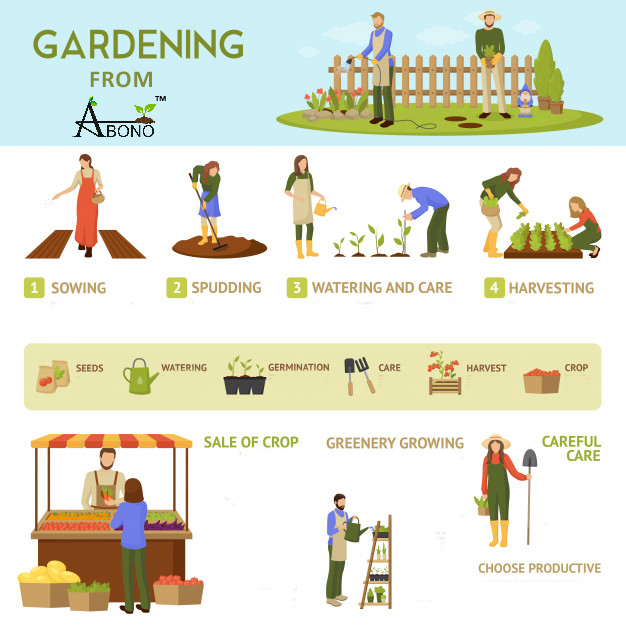 GARDENING FROM

ABONO™

1 SOWING

2 SPUDDING

3 WATERING AND CARE

4 HARVESTING

SEEDS

WATERING

GERMINATION

CARE

HARVEST

CROP

SALE OF CROP

GREENERY GROWING

CAREFUL CARE

CHOOSE PRODUCTIVE